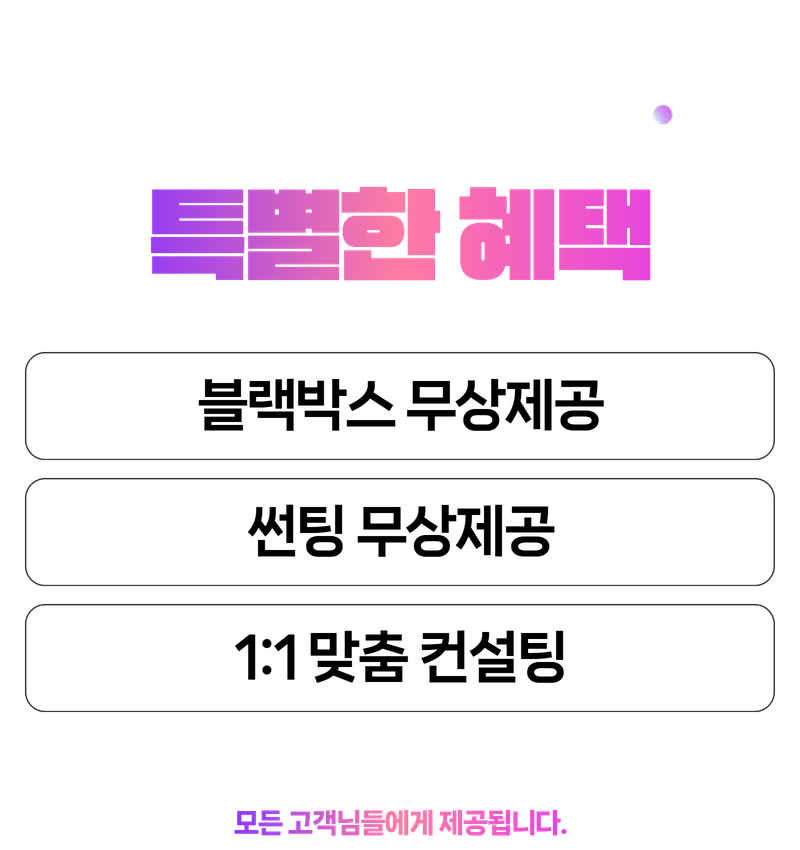 특별한 혜택

블랙박스 무상제공

썬팅 무상제공

1:1 맞춤 컨설팅

모든 고객님들에게 제공됩니다.